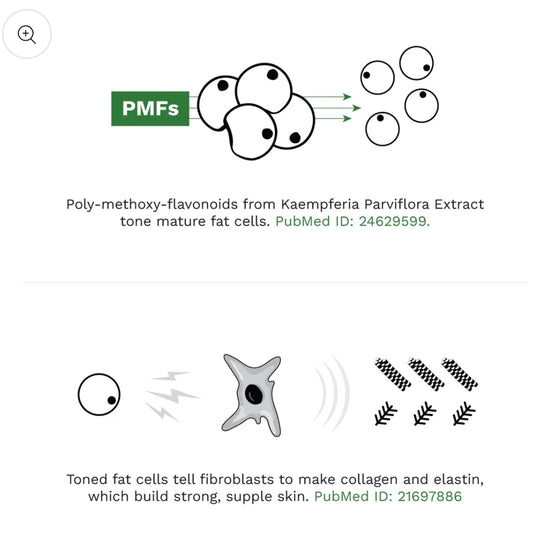 PMFs

Poly-methoxy-flavonoids from Kaempferia Parviflora Extract tone mature fat cells. PubMed ID: 24629599.

Toned fat cells tell fibroblasts to make collagen and elastin, which build strong, supple skin. PubMed ID: 21697886